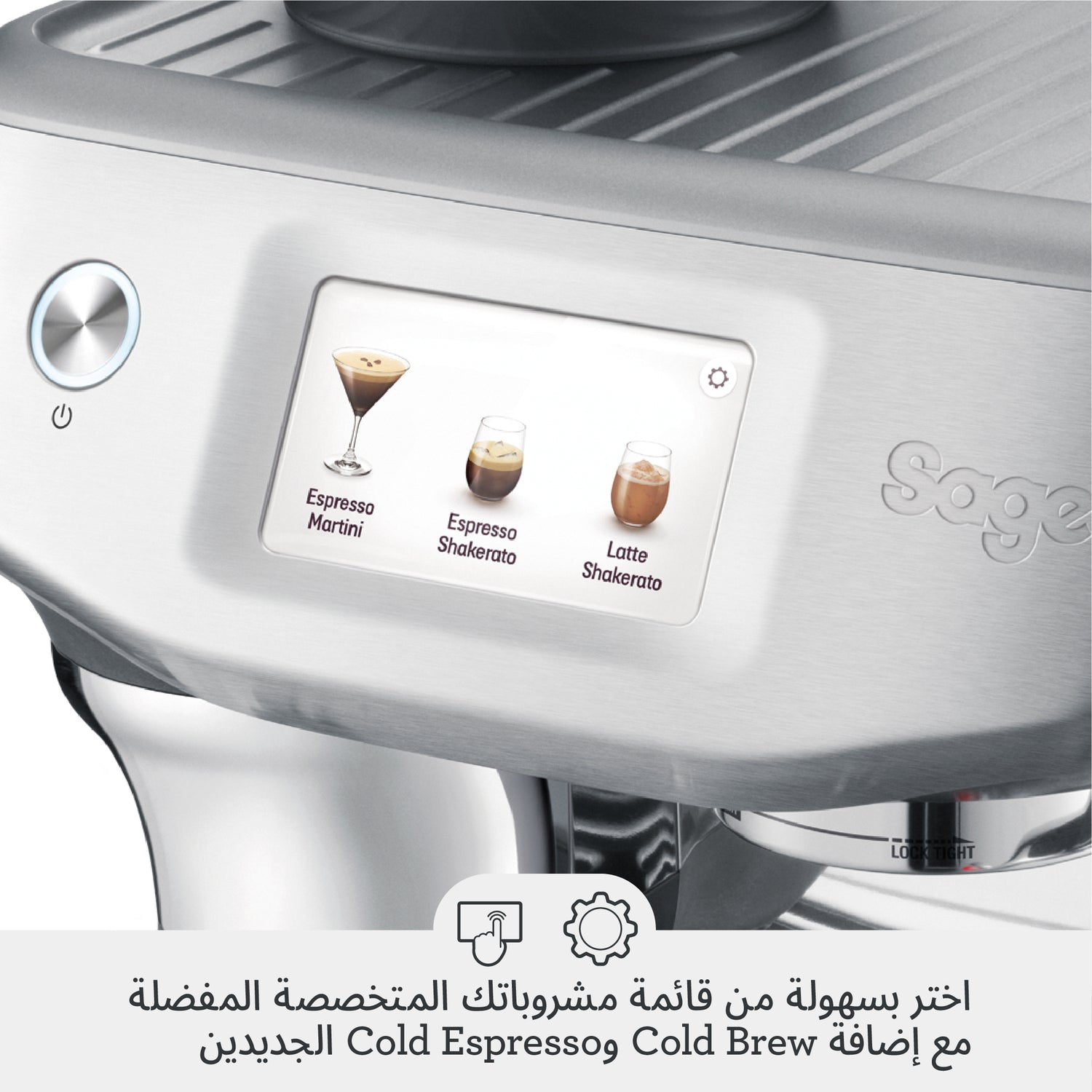 Espresso Martini

Espresso Shakerato

Latte Shakerato

Sage

LOCK TIGHT

اختر بسهولة من قائمة مشروباتك المتخصصة المفضلة مع إضافة Cold Brew وCold Espresso الجديدين